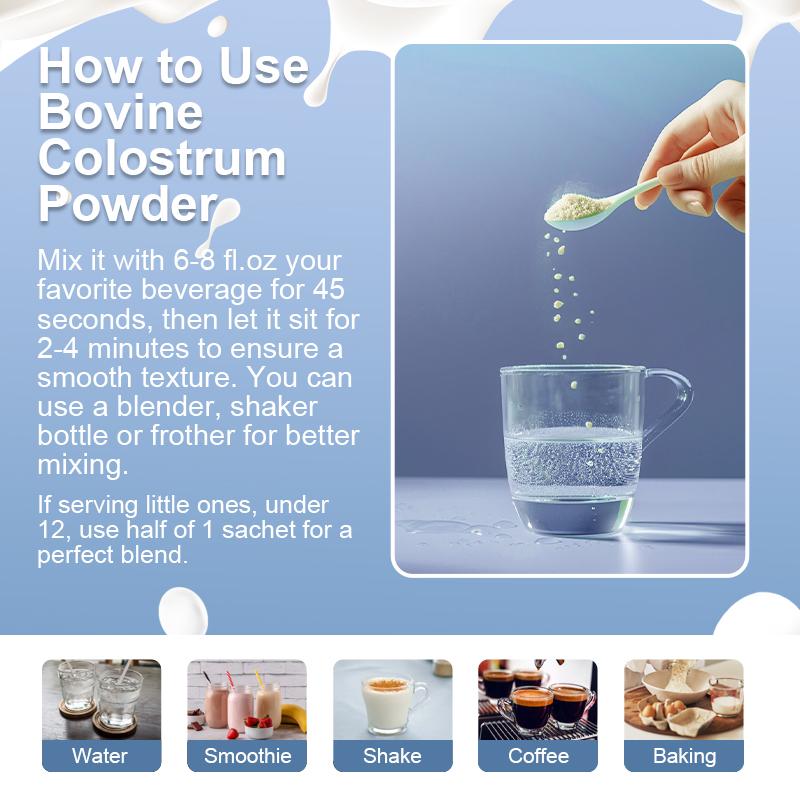 How to Use Bovine Colostrum Powder

Mix it with 6-8 fl.oz your favorite beverage for 45 seconds, then let it sit for 2-4 minutes to ensure a smooth texture. You can use a blender, shaker bottle or frother for better mixing.

If serving little ones, under 12, use half of 1 sachet for a perfect blend.

Water

Smoothie

Shake

Coffee

Baking